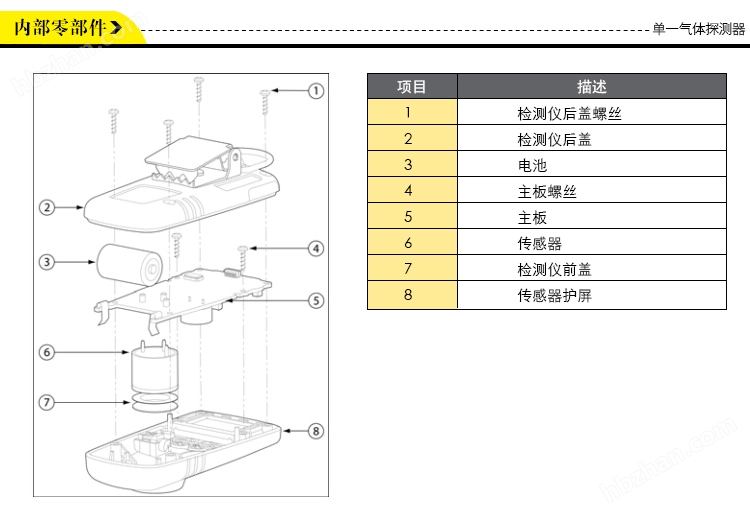 内部零部件 单一气体探测器

hbzhan.com

1
2
3
4
5
6
7
8

| 项目 | 描述 |
|---|---|
| 1 | 检测仪后盖螺丝 |
| 2 | 检测仪后盖 |
| 3 | 电池 |
| 4 | 主板螺丝 |
| 5 | 主板 |
| 6 | 传感器 |
| 7 | 检测仪前盖 |
| 8 | 传感器护屏 |

hbzhan.com